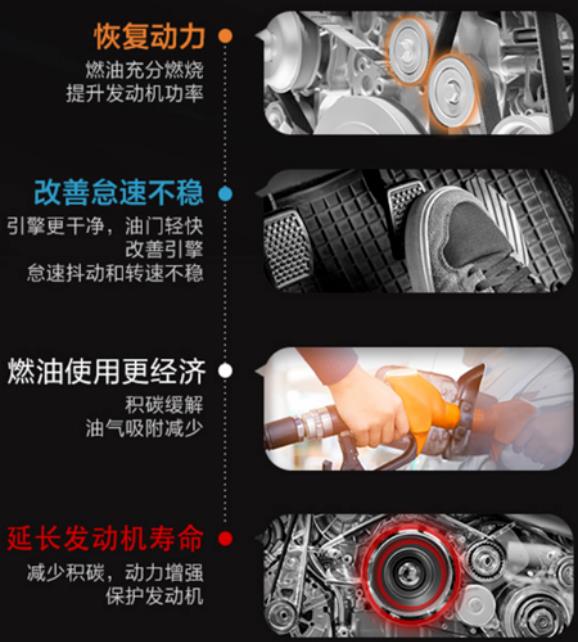 恢复动力

燃油充分燃烧
提升发动机功率

改善怠速不稳

引擎更干净，油门轻快
改善引擎
怠速抖动和转速不稳

燃油使用更经济

积碳缓解
油气吸附减少

延长发动机寿命

减少积碳，动力增强
保护发动机